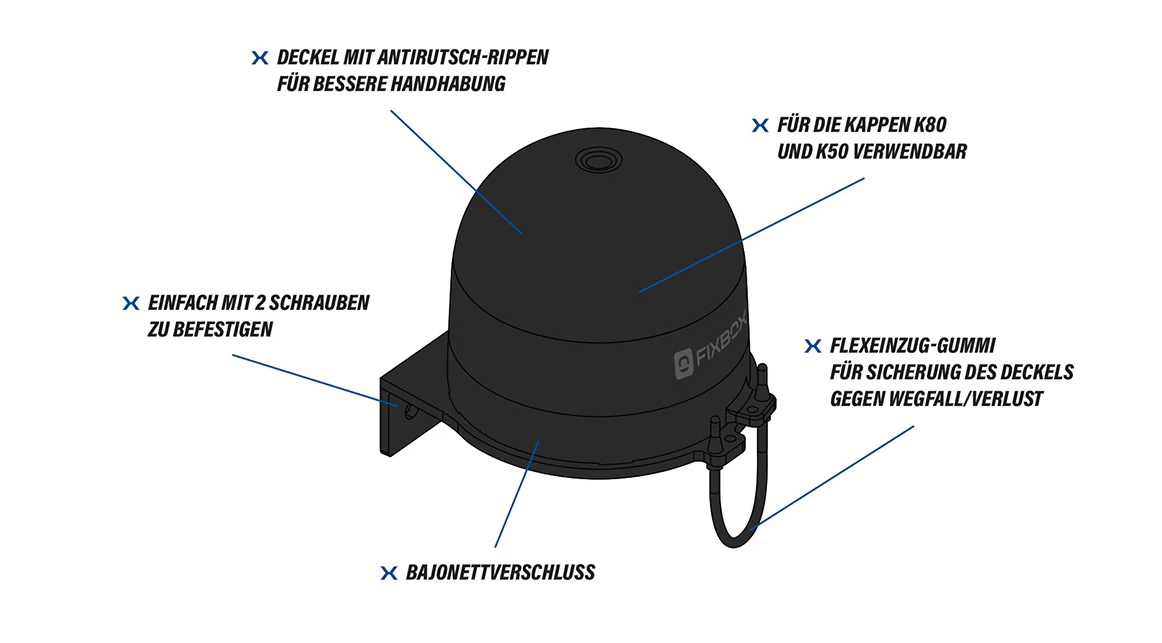 ✕ DECKEL MIT ANTIRUTSCH-RIPPEN FÜR BESSERE HANDHABUNG

✕ FÜR DIE KAPPEN K80 UND K50 VERWENDBAR

✕ EINFACH MIT 2 SCHRAUBEN ZU BEFESTIGEN

FIXBOX

✕ FLEXEINZUG-GUMMI FÜR SICHERUNG DES DECKELS GEGEN WEGFALL/VERLUST

✕ BAJONETTVERSCHLUSS