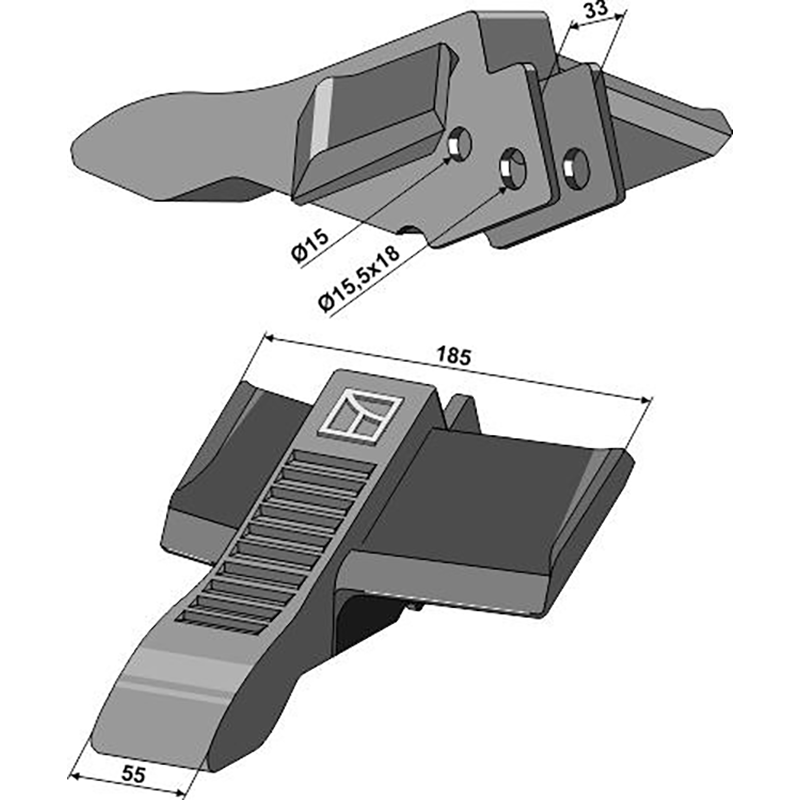 33
Ø15
Ø15,5x18
185
55